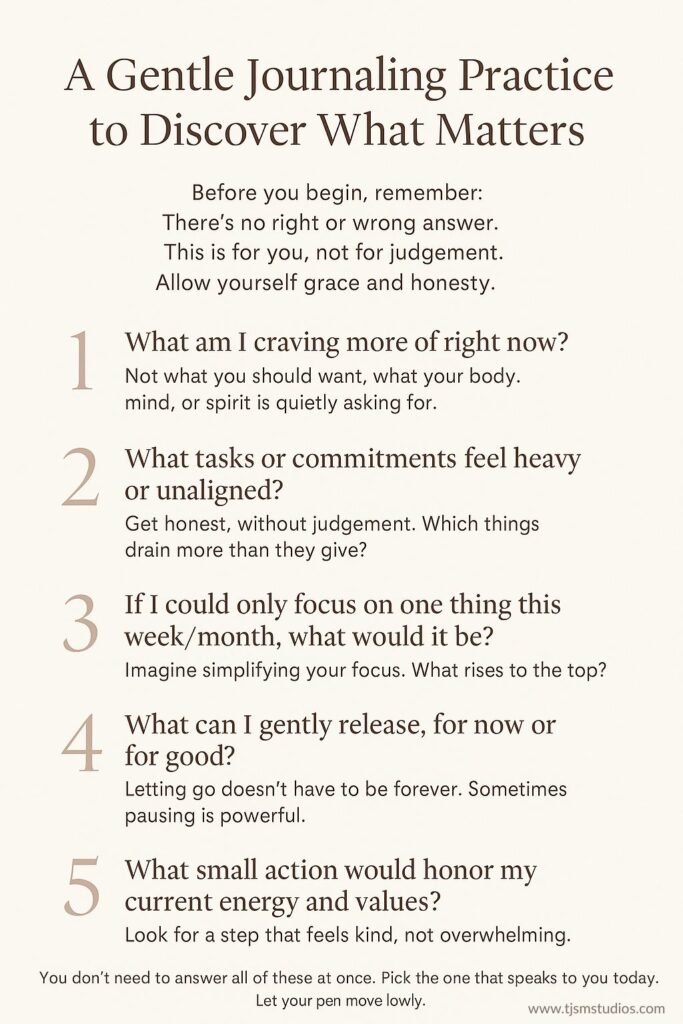 A Gentle Journaling Practice to Discover What Matters

Before you begin, remember:
There's no right or wrong answer.
This is for you, not for judgement.
Allow yourself grace and honesty.

1 What am I craving more of right now?
Not what you should want, what your body. mind, or spirit is quietly asking for.

2 What tasks or commitments feel heavy or unaligned?
Get honest, without judgement. Which things drain more than they give?

3 If I could only focus on one thing this week/month, what would it be?
Imagine simplifying your focus. What rises to the top?

4 What can I gently release, for now or for good?
Letting go doesn't have to be forever. Sometimes pausing is powerful.

5 What small action would honor my current energy and values?
Look for a step that feels kind, not overwhelming.

You don't need to answer all of these at once. Pick the one that speaks to you today. Let your pen move lowly.

www.tjsmstudios.com